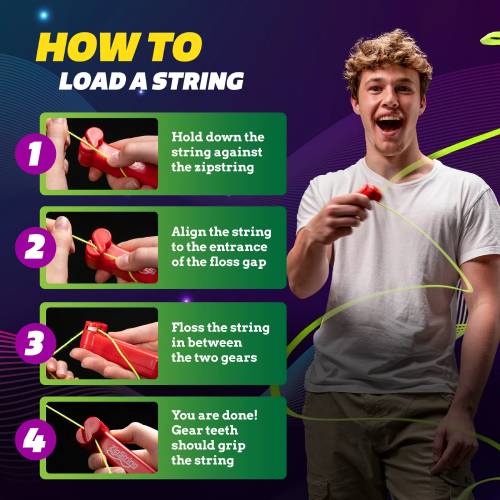 HOW TO
LOAD A STRING

1
Hold down the string against the zipstring

2
Align the string to the entrance of the floss gap

3
Floss the string in between the two gears

4
You are done! Gear teeth should grip the string